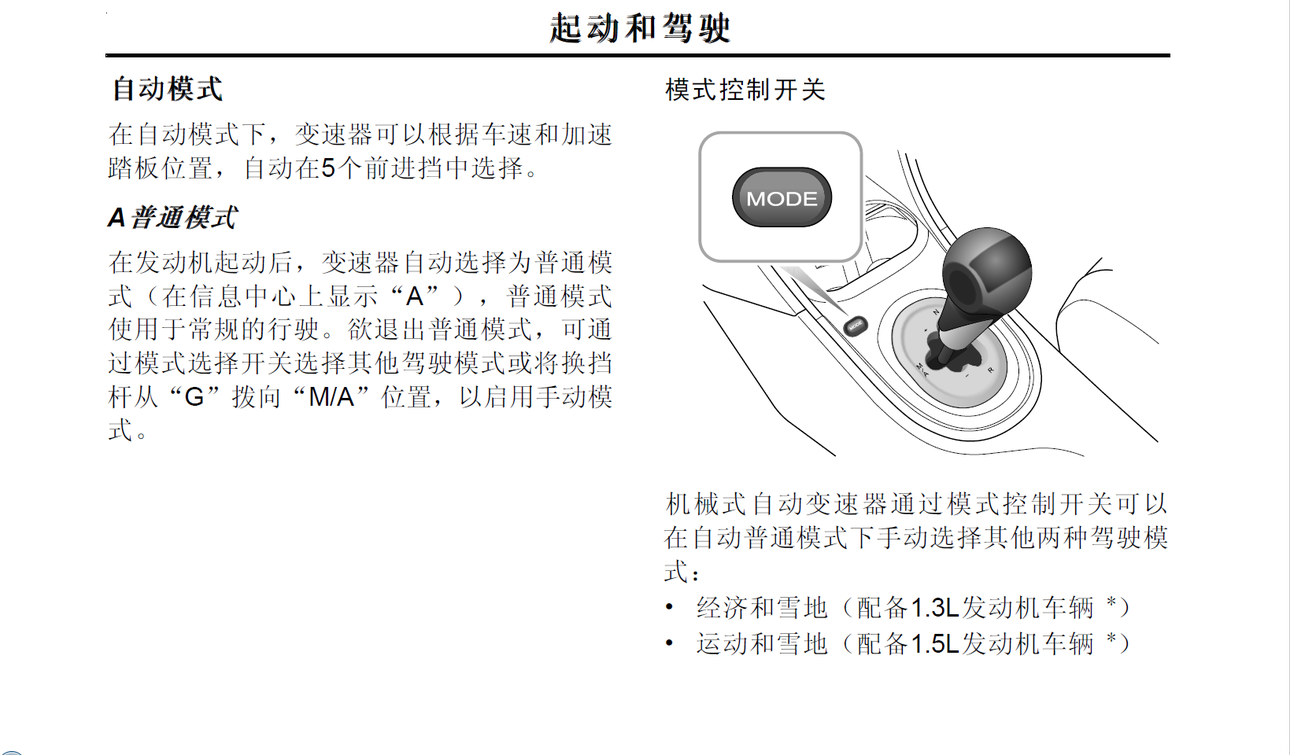 起动和驾驶

自动模式

在自动模式下，变速器可以根据车速和加速踏板位置，自动在5个前进挡中选择。

A 普通模式

在发动机起动后，变速器自动选择为普通模式（在信息中心上显示“A”），普通模式使用于常规的行驶。欲退出普通模式，可通过模式选择开关选择其他驾驶模式或将换挡杆从“G”拨向“M/A”位置，以启用手动模式。

模式控制开关

MODE

机械式自动变速器通过模式控制开关可以在自动普通模式下手动选择其他两种驾驶模式：

• 经济和雪地（配备1.3L发动机车辆 *）
• 运动和雪地（配备1.5L发动机车辆 *）